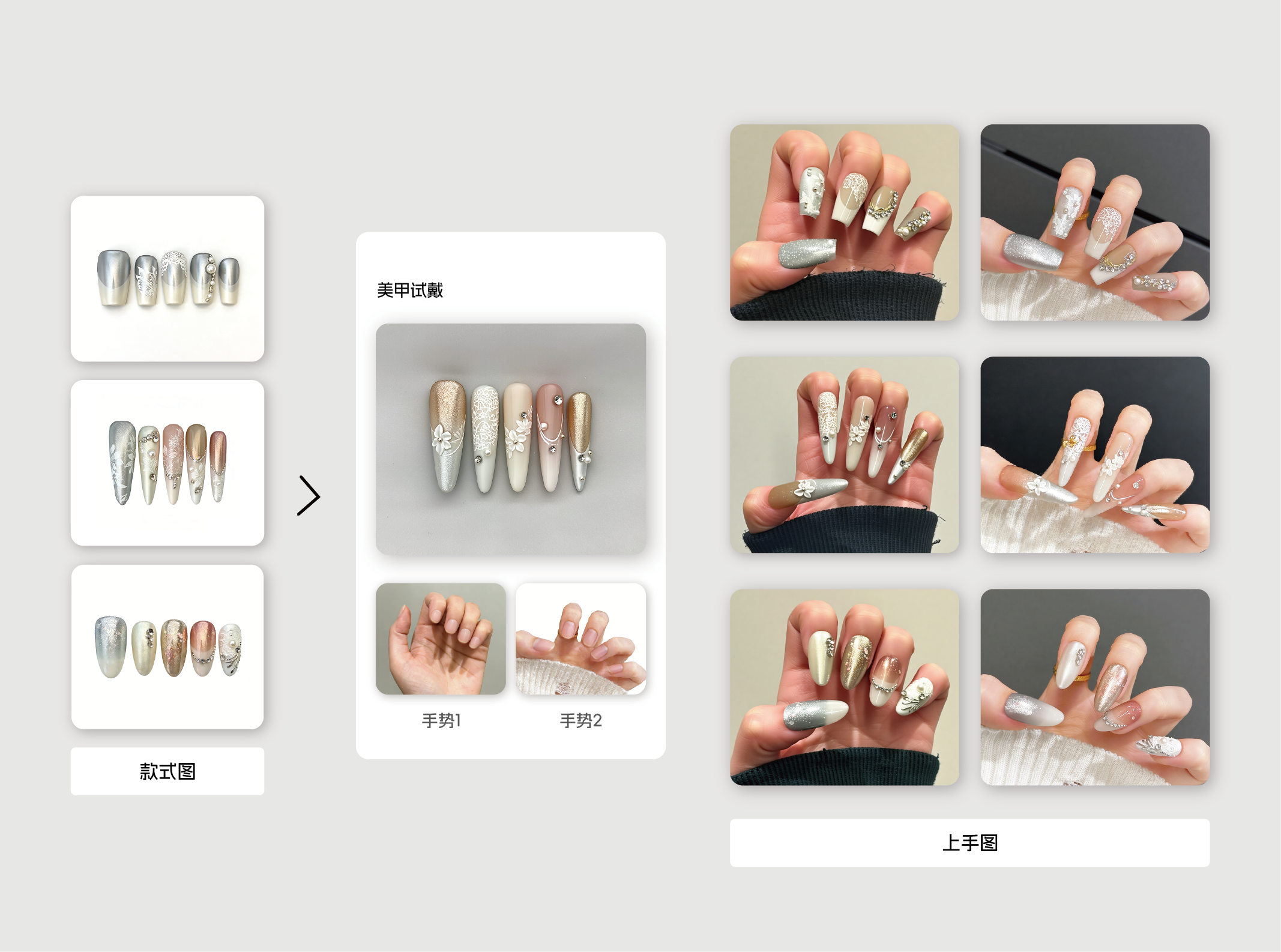 款式图

美甲试戴

手势1

手势2

上手图